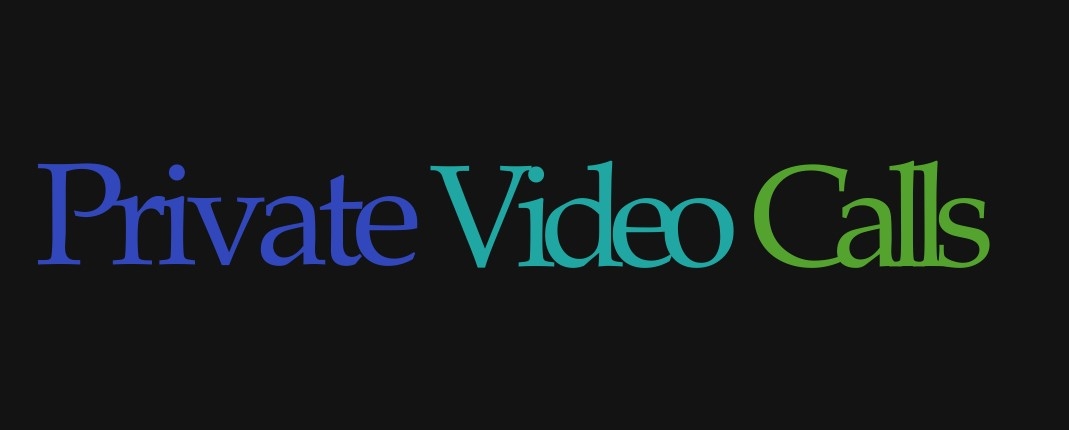 Private Video Calls